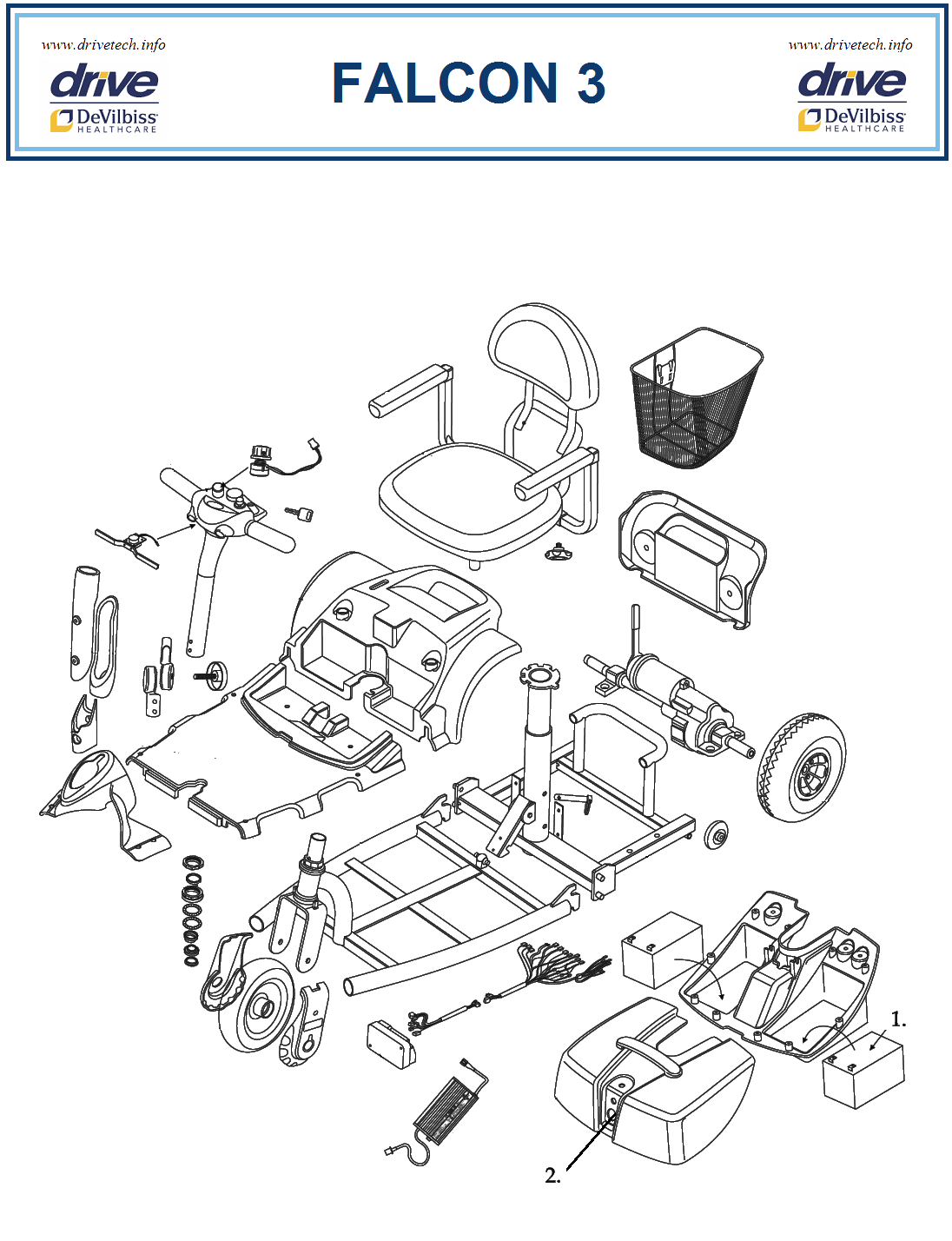 www.drivetech.info
drive
DeVilbiss
HEALTHCARE

FALCON 3

www.drivetech.info
drive
DeVilbiss
HEALTHCARE

1.

2.